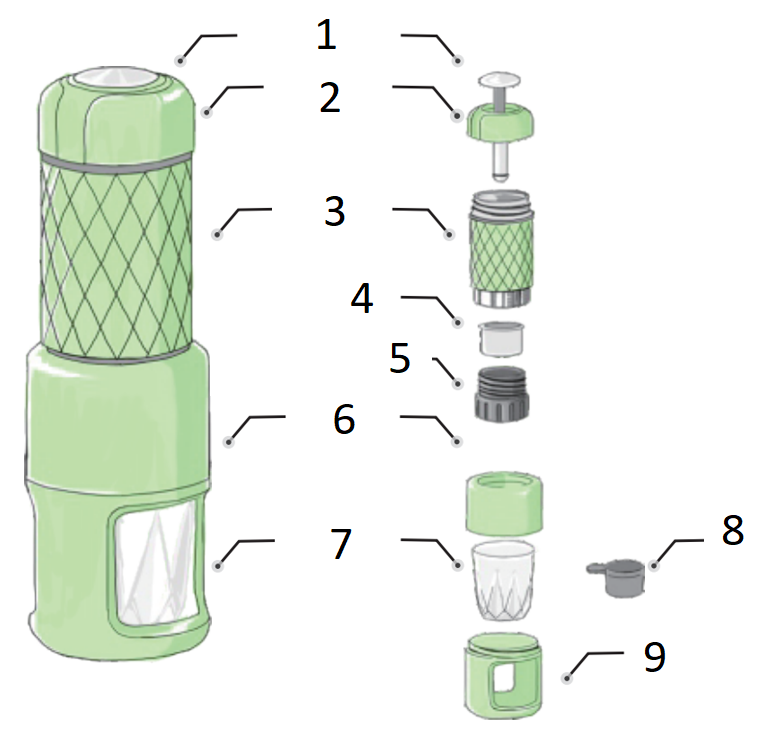 1
2
3
4
5
6
7
8
9